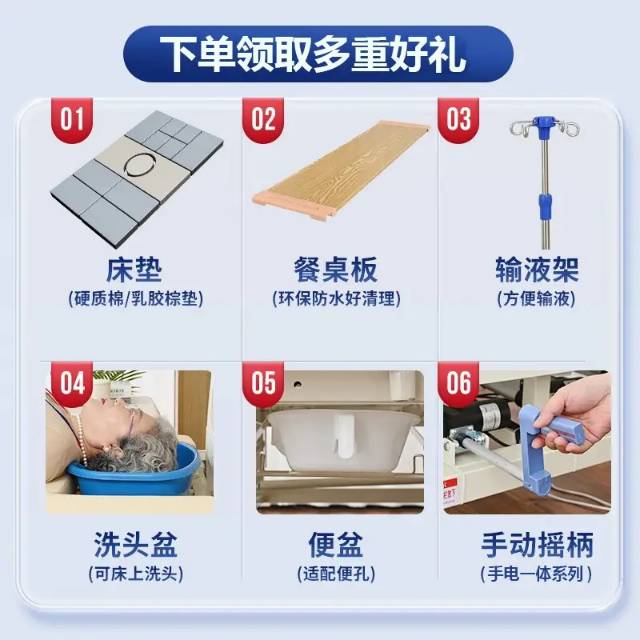 下单领取多重好礼

01
床垫
(硬质棉/乳胶棕垫)

02
餐桌板
(环保防水好清理)

03
输液架
(方便输液)

04
洗头盆
(可床上洗头)

05
便盆
(适配便孔)

06
手动摇柄
(手电一体系列)